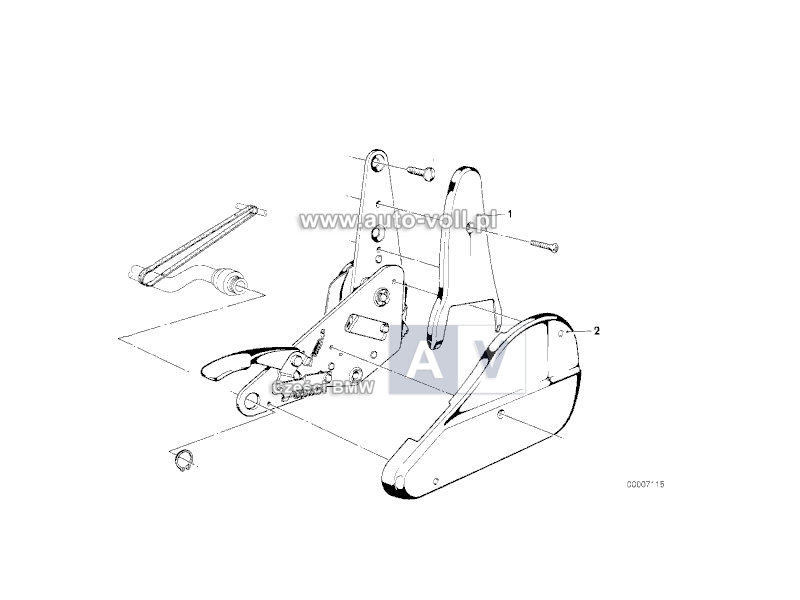 www.auto-voll.pl

1

2

A V

Części BMW

C0007115