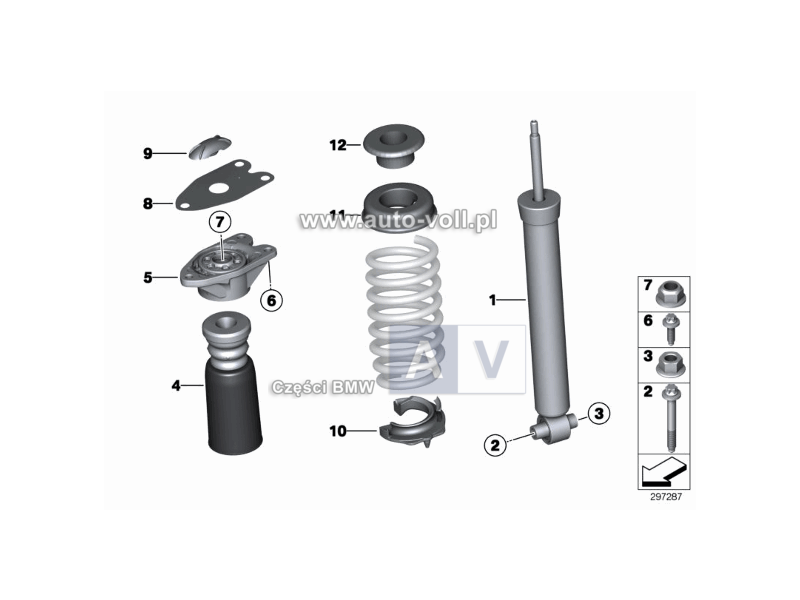 9
8
7
5
6
4
12
11
www.auto-voll.pl
AV
Części BMW
10
1
2
3
7
6
3
2
297287