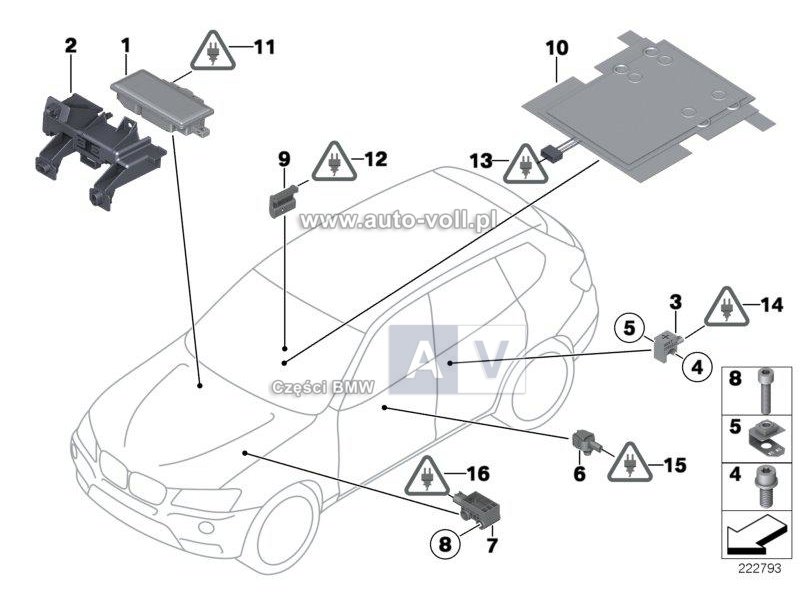 2
1
11
10
9
12
13
www.auto-voll.pl
3
14
5
4
A V
Części BMW
8
5
4
6
15
16
8
7
222793