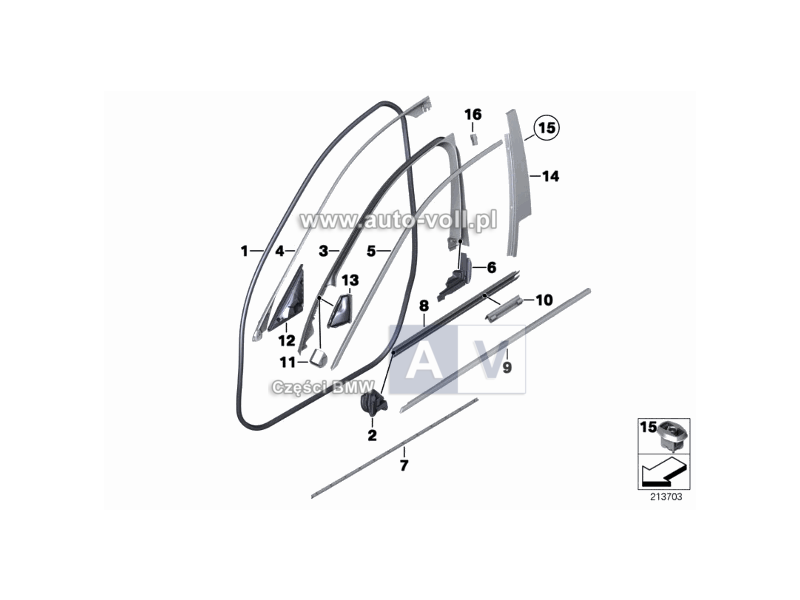 16
15
14
www.auto-voll.pl
1
4
3
5
6
13
8
10
12
11
A V
9
Części BMW
2
7
15
213703