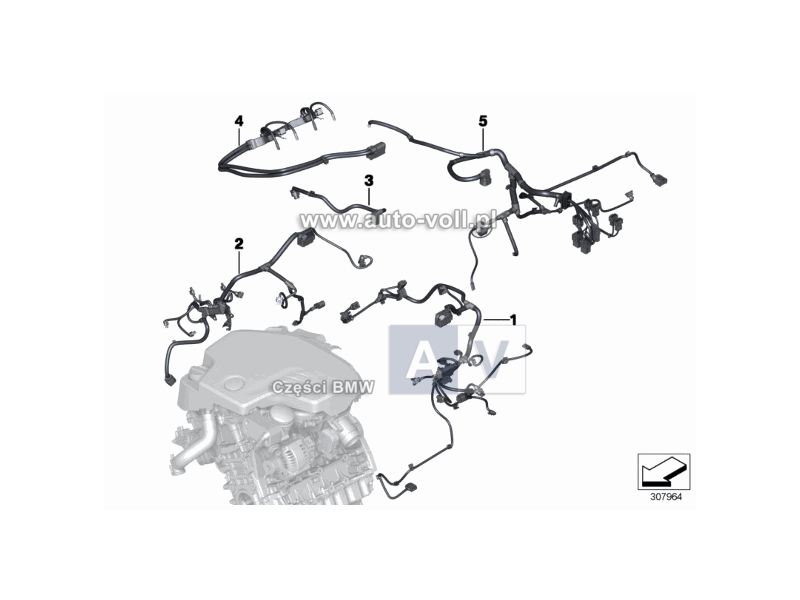 4
5
3
www.auto-voll.pl
2
1
AV
Części BMW
307964